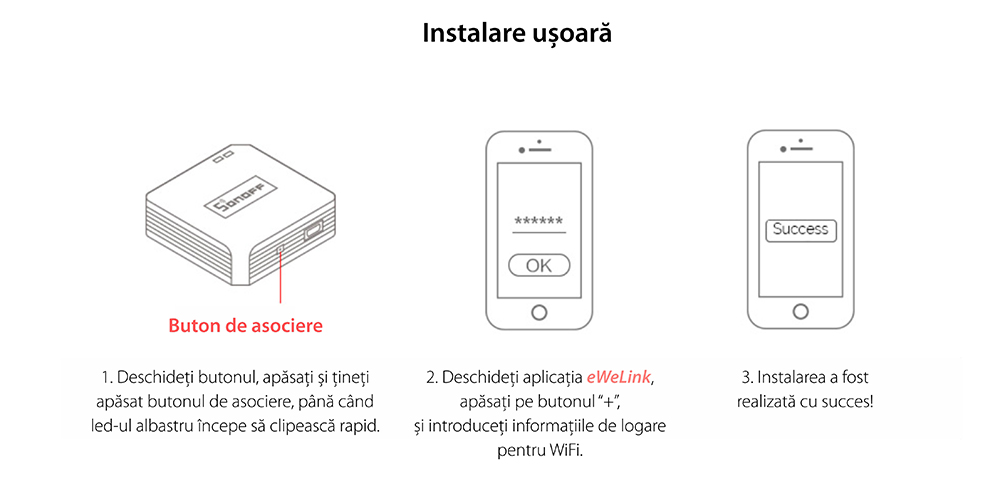 Instalare ușoară

SONOFF

Buton de asociere

1. Deschideți butonul, apăsați și țineți apăsat butonul de asociere, până când led-ul albastru începe să clipească rapid.

******

OK

2. Deschideți aplicația eWeLink, apăsați pe butonul "+", și introduceți informațiile de logare pentru WiFi.

Success

3. Instalarea a fost realizată cu succes!